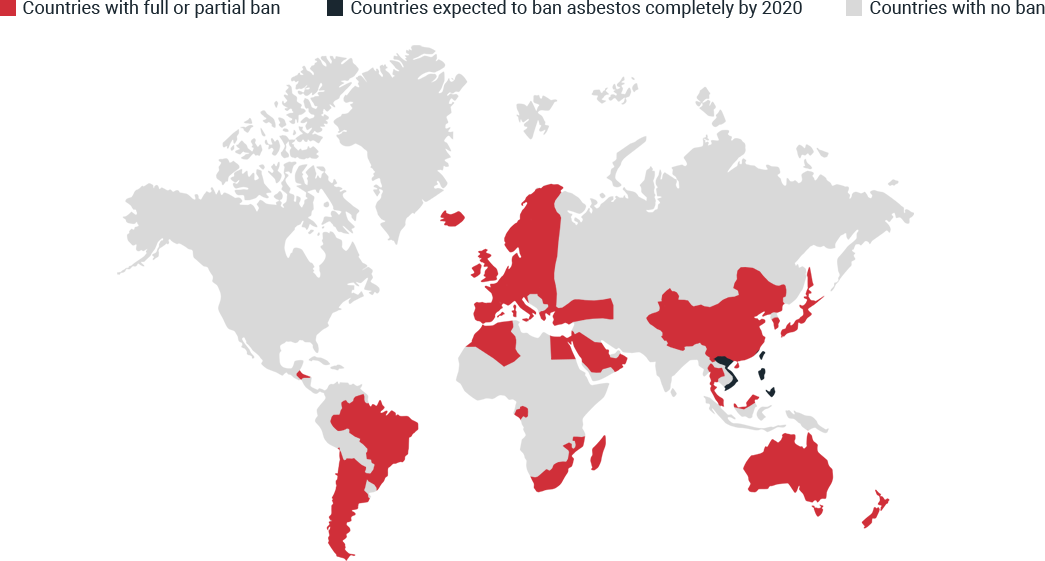 Countries with full or partial ban
Countries expected to ban asbestos completely by 2020
Countries with no ban