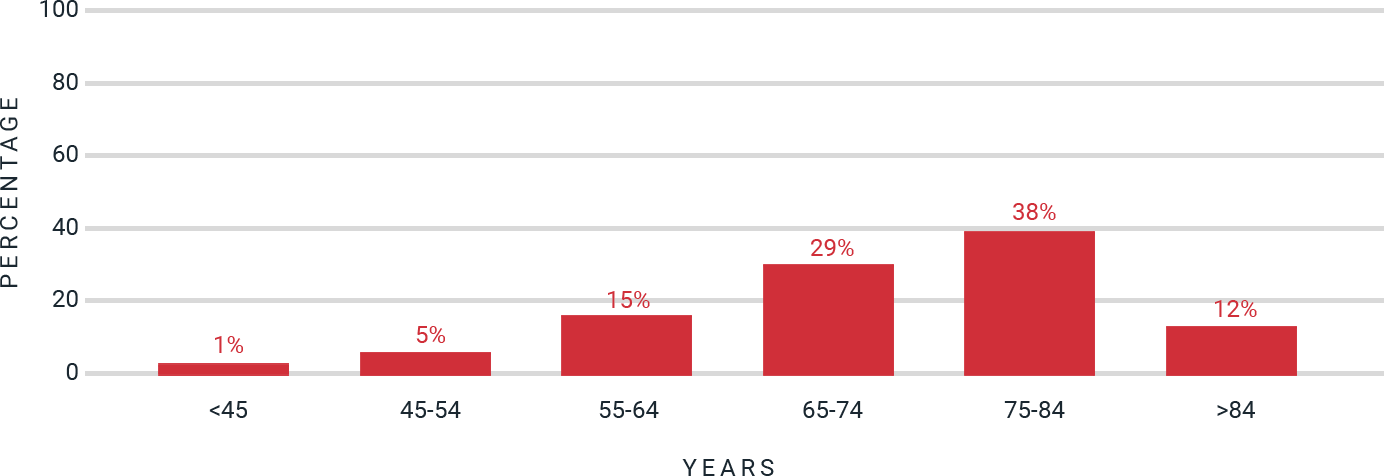 PERCENTAGE

100
80
60
40
20
0

1%
5%
15%
29%
38%
12%

<45
45-54
55-64
65-74
75-84
>84

YEARS